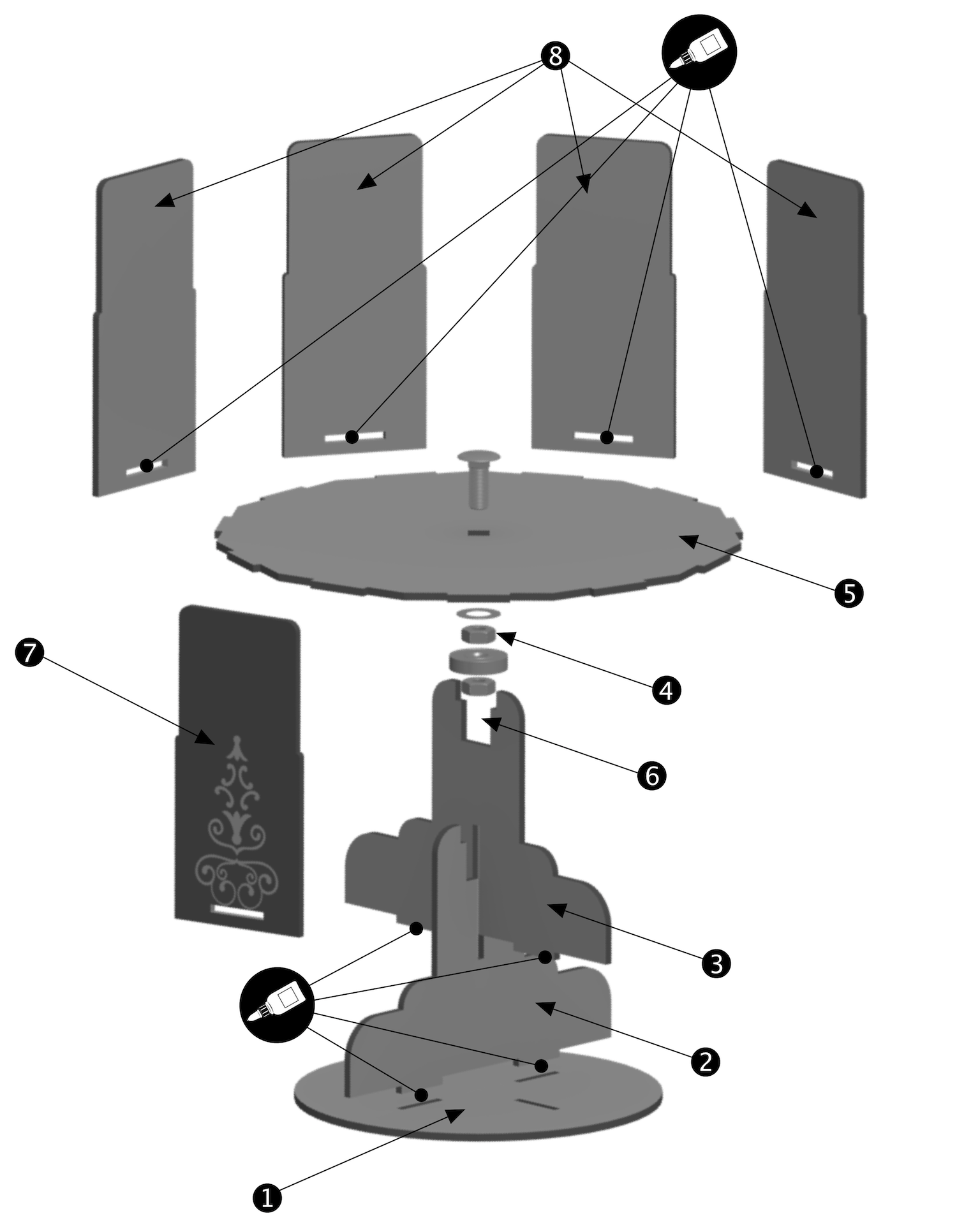 8
5
7
4
6
3
2
1